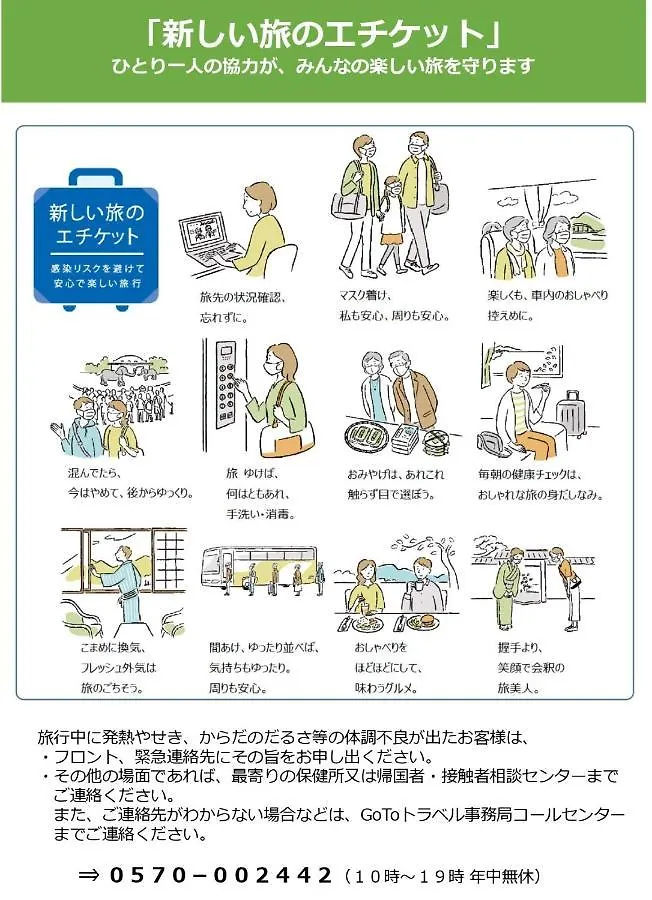 「新しい旅のエチケット」
ひとり一人の協力が、みんなの楽しい旅を守ります

新しい旅のエチケット
感染リスクを避けて安心で楽しい旅行

旅先の状況確認、忘れずに。

マスク着け、私も安心、周りも安心。

楽しくも、車内のおしゃべり控えめに。

混んでたら、今はやめて、後からゆっくり。

旅 ゆけば、何はともあれ、手洗い・消毒。

おみやげは、あれこれ触らず目で選ぼう。

毎朝の健康チェックは、おしゃれな旅の身だしなみ。

こまめに換気、フレッシュ外気は旅のごちそう。

間あけ、ゆったり並べば、気持ちもゆったり。周りも安心。

おしゃべりをほどほどにして、味わうグルメ。

握手より、笑顔で会釈の旅美人。

旅行中に発熱やせき、からだのだるさ等の体調不良が出たお客様は、
・フロント、緊急連絡先にその旨をお申し出ください。
・その他の場面であれば、最寄りの保健所又は帰国者・接触者相談センターまでご連絡ください。
また、ご連絡先がわからない場合などは、GoToトラベル事務局コールセンターまでご連絡ください。

⇒ 0570－002442（10時～19時 年中無休）